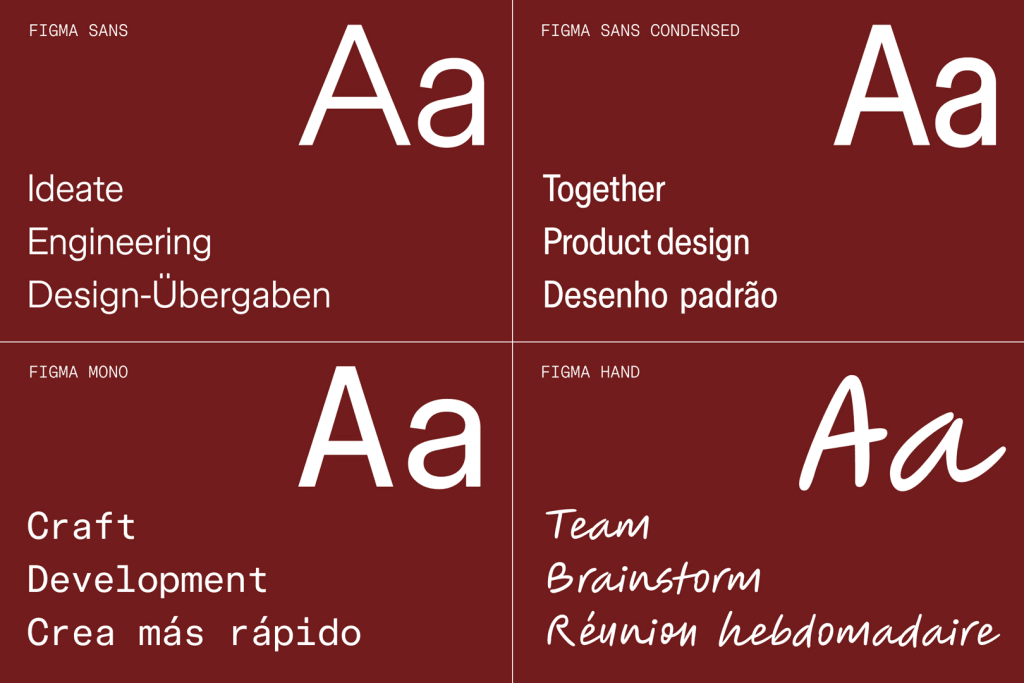 FIGMA SANS

Aa

Ideate
Engineering
Design-Übergaben

FIGMA SANS CONDENSED

Aa

Together
Product design
Desenho padrão

FIGMA MONO

Aa

Craft
Development
Crea más rápido

FIGMA HAND

Aa

Team
Brainstorm
Réunion hebdomadaire