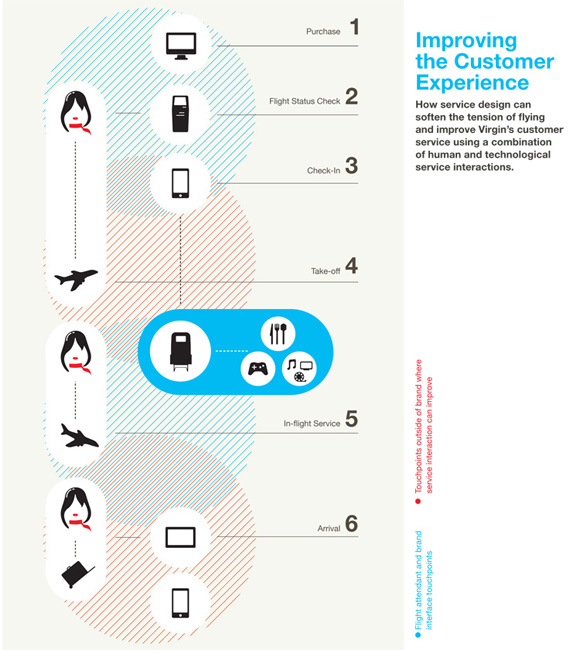 Purchase 1

Flight Status Check 2

Check-In 3

Take-off 4

In-flight Service 5

Arrival 6

Improving the Customer Experience

How service design can soften the tension of flying and improve Virgin's customer service using a combination of human and technological service interactions.

Touchpoints outside of brand where service interaction can improve

Flight attendant and brand interface touchpoints