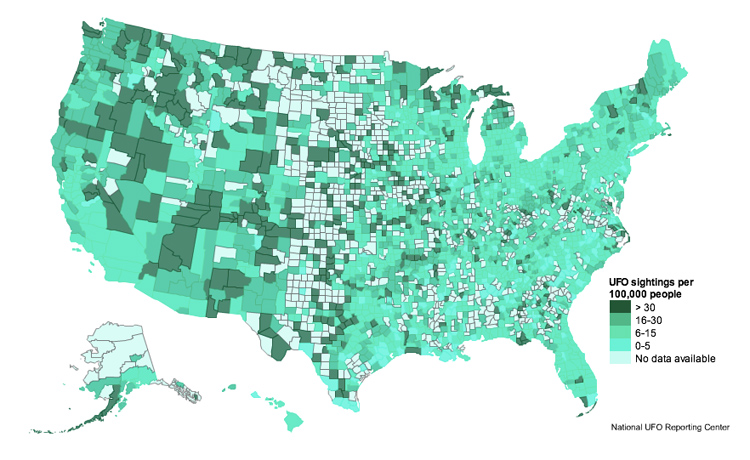 UFO sightings per 100,000 people
> 30
16-30
6-15
0-5
No data available

National UFO Reporting Center