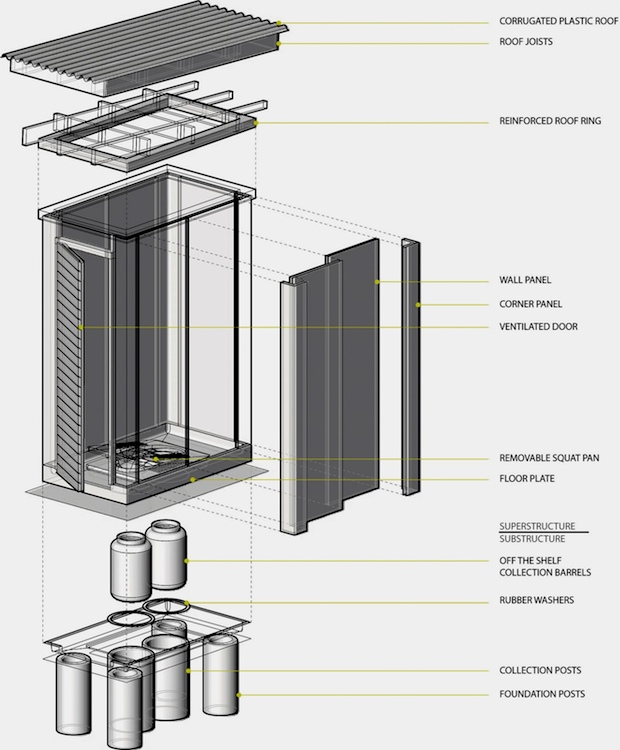 CORRUGATED PLASTIC ROOF
ROOF JOISTS
REINFORCED ROOF RING
WALL PANEL
CORNER PANEL
VENTILATED DOOR
REMOVABLE SQUAT PAN
FLOOR PLATE
SUPERSTRUCTURE
SUBSTRUCTURE
OFF THE SHELF COLLECTION BARRELS
RUBBER WASHERS
COLLECTION POSTS
FOUNDATION POSTS