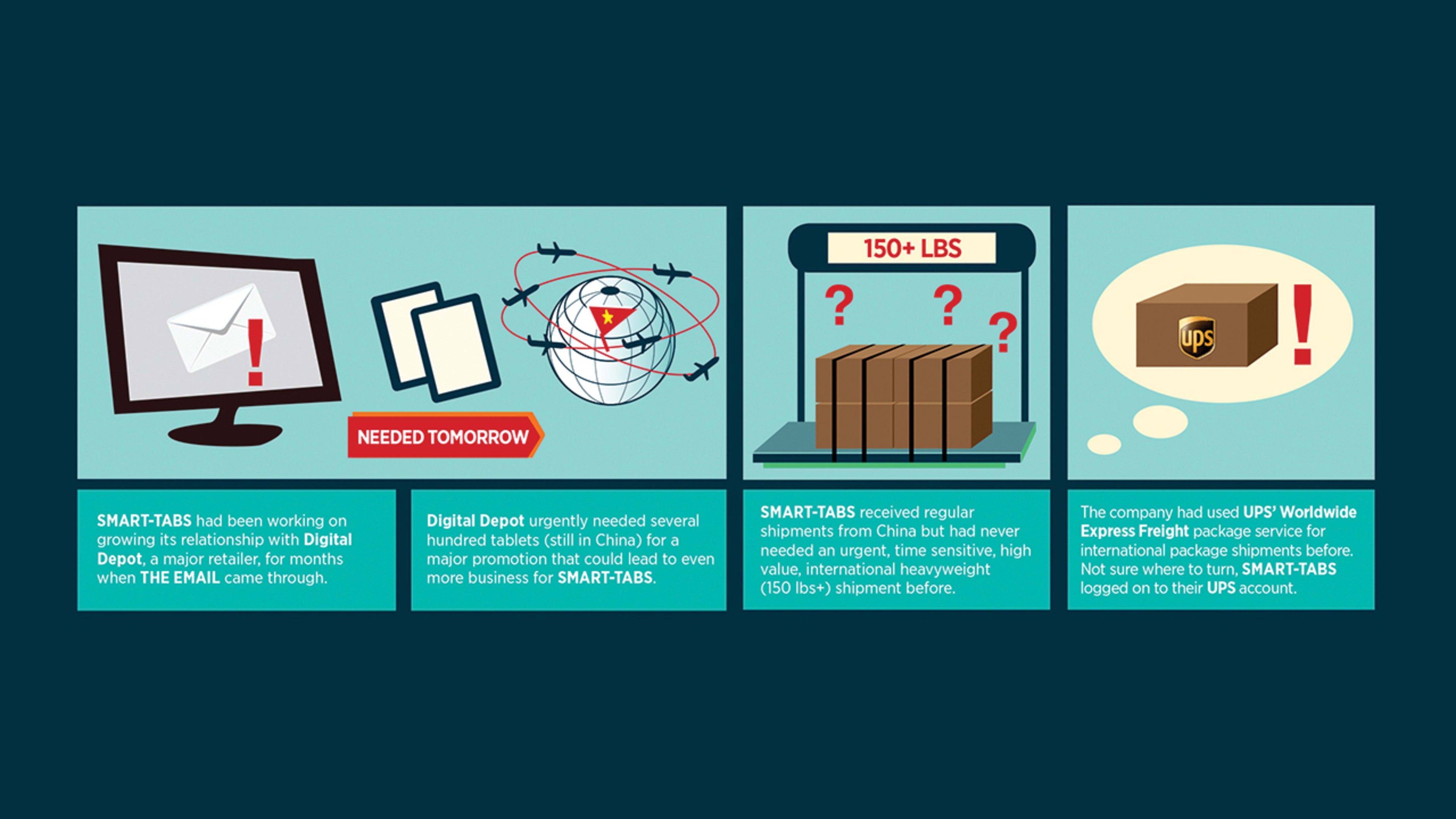 !

NEEDED TOMORROW

150+ LBS

? ? ?

ups

!

SMART-TABS had been working on growing its relationship with Digital Depot, a major retailer, for months when THE EMAIL came through.

Digital Depot urgently needed several hundred tablets (still in China) for a major promotion that could lead to even more business for SMART-TABS.

SMART-TABS received regular shipments from China but had never needed an urgent, time sensitive, high value, international heavyweight (150 lbs+) shipment before.

The company had used UPS' Worldwide Express Freight package service for international package shipments before. Not sure where to turn, SMART-TABS logged on to their UPS account.