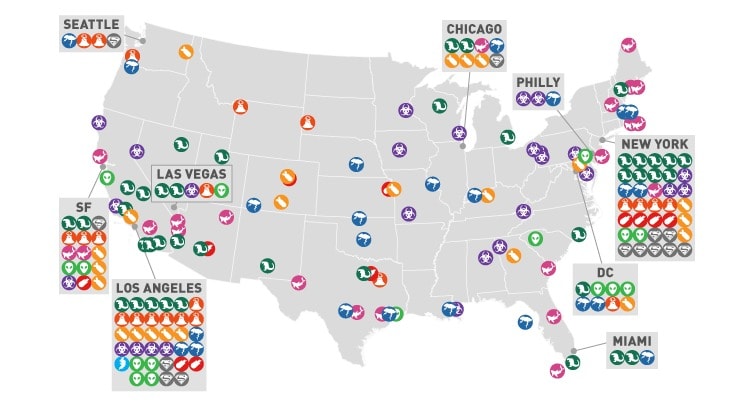 SEATTLE

CHICAGO

PHILLY

NEW YORK

LAS VEGAS

SF

LOS ANGELES

DC

MIAMI