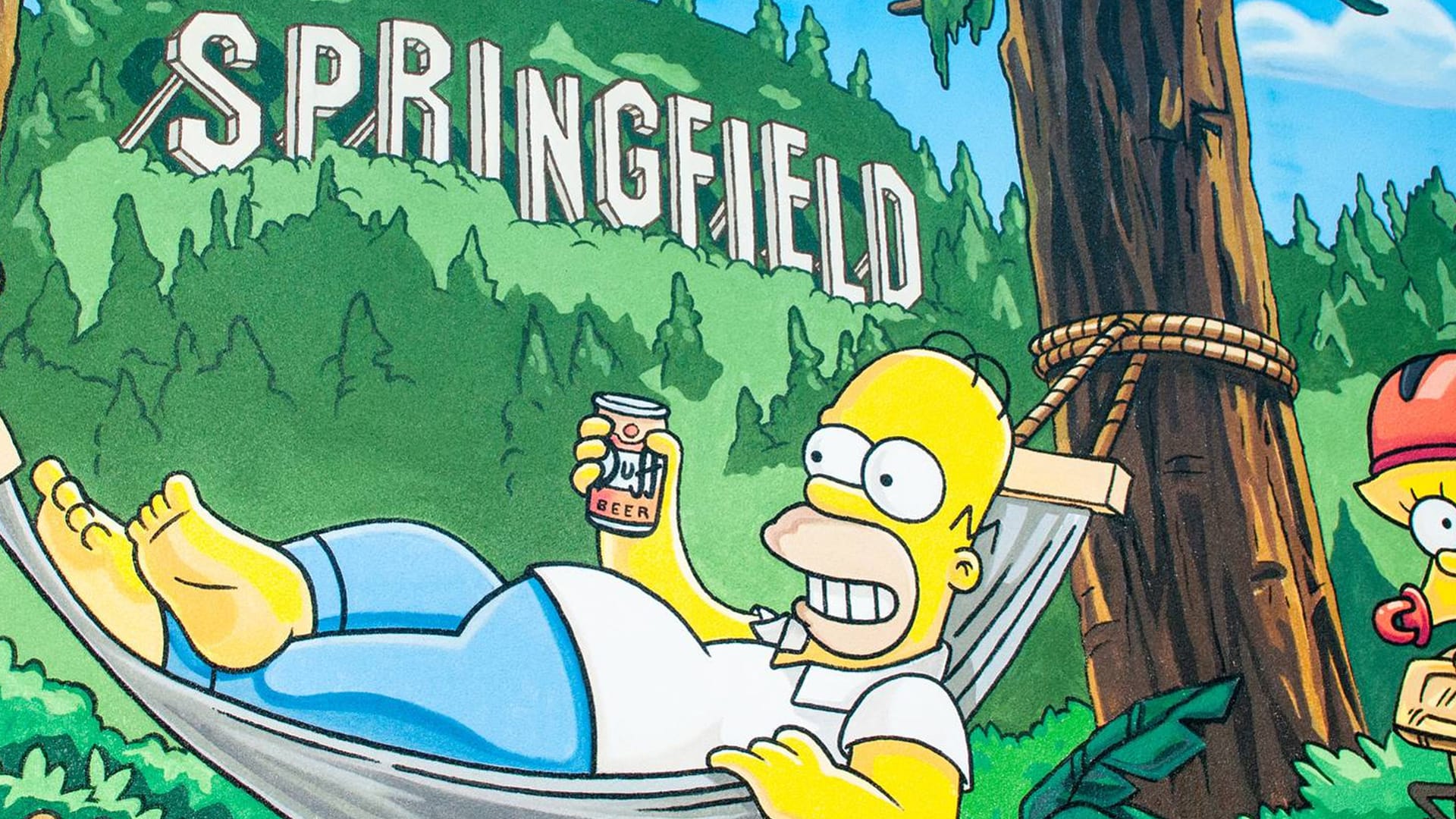 SPRINGFIELD

Duff
BEER