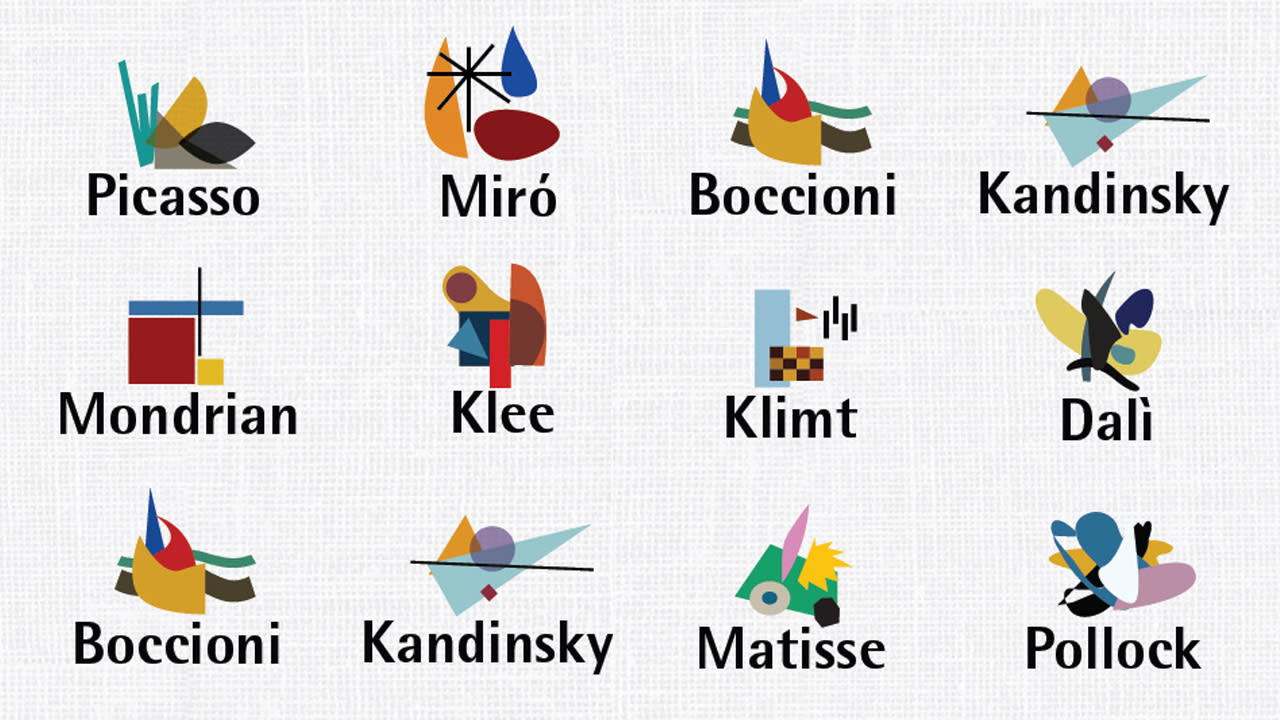 Picasso

Miró

Boccioni

Kandinsky

Mondrian

Klee

Klimt

Dalì

Boccioni

Kandinsky

Matisse

Pollock