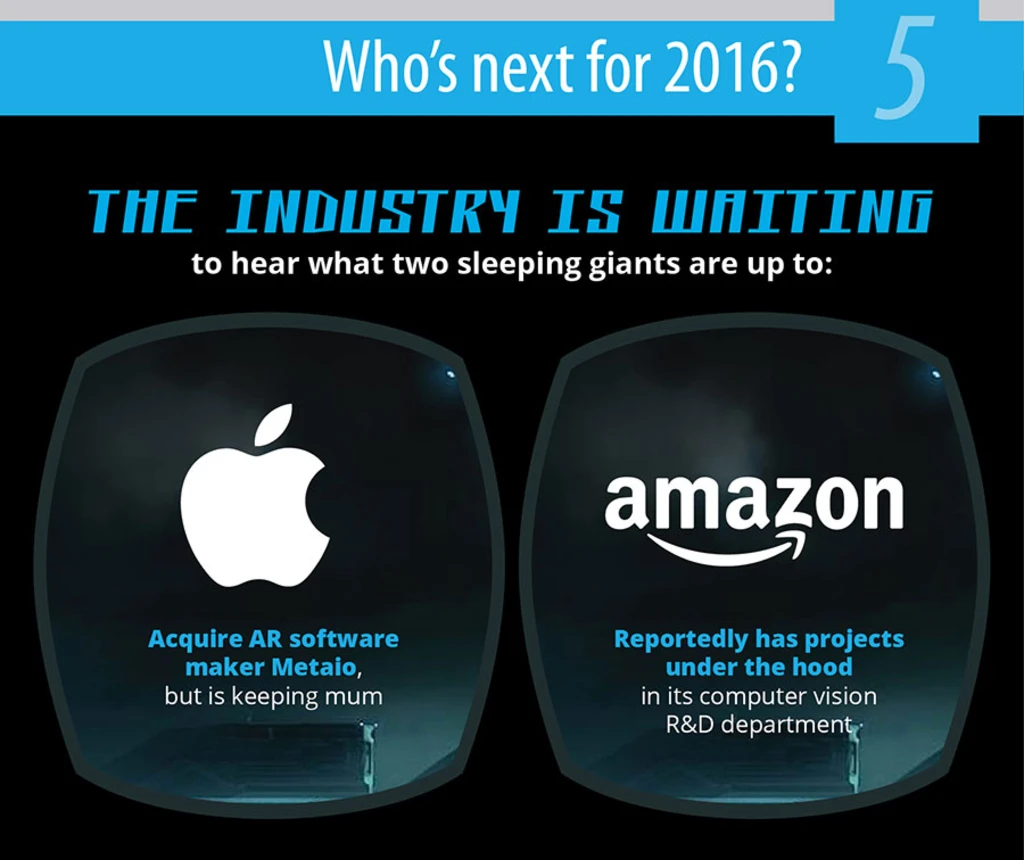 Who's next for 2016? 5

THE INDUSTRY IS WAITING
to hear what two sleeping giants are up to:

Acquire AR software maker Metaio, but is keeping mum

amazon

Reportedly has projects under the hood in its computer vision R&D department