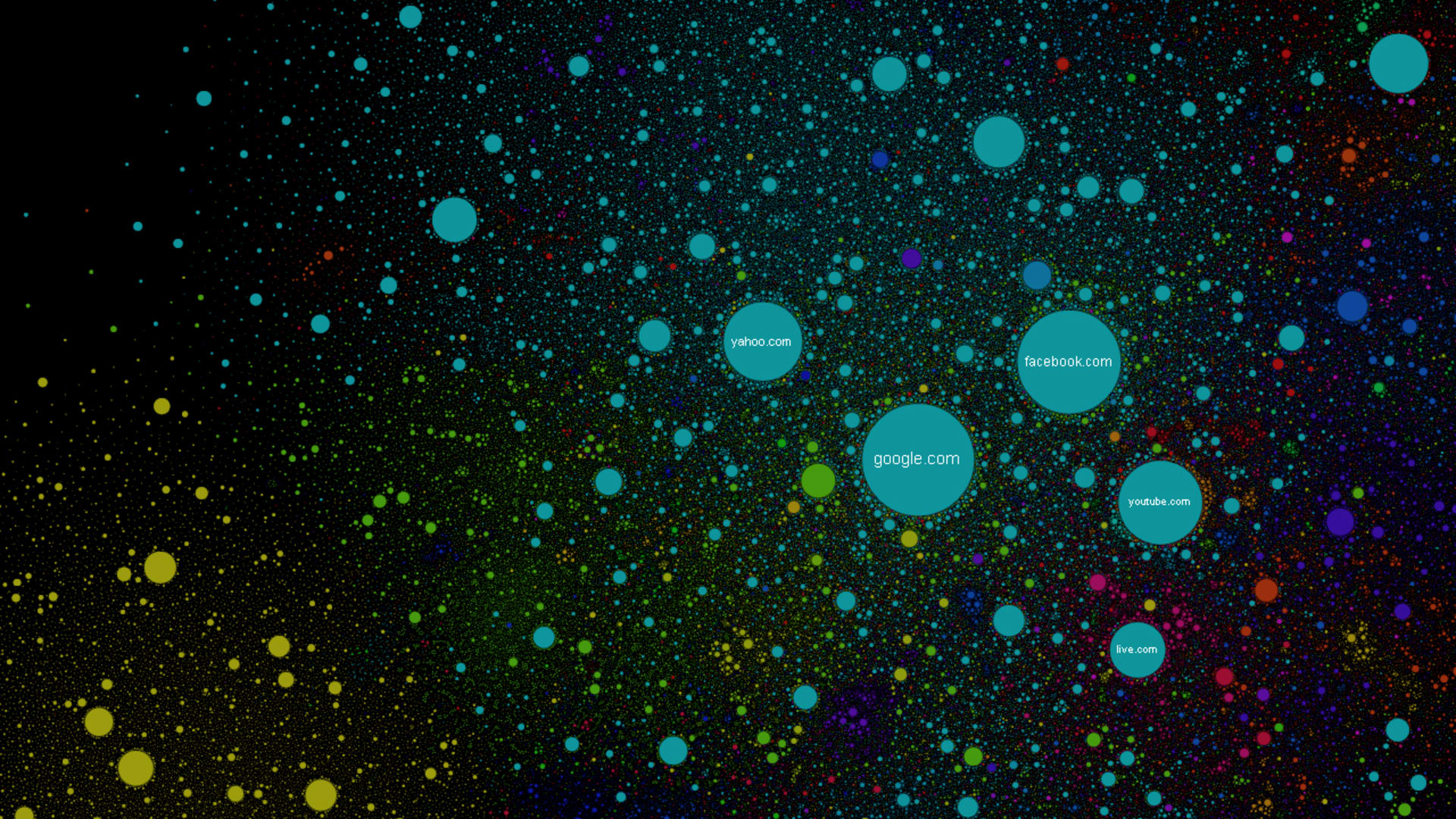 yahoo.com
facebook.com
google.com
youtube.com
live.com