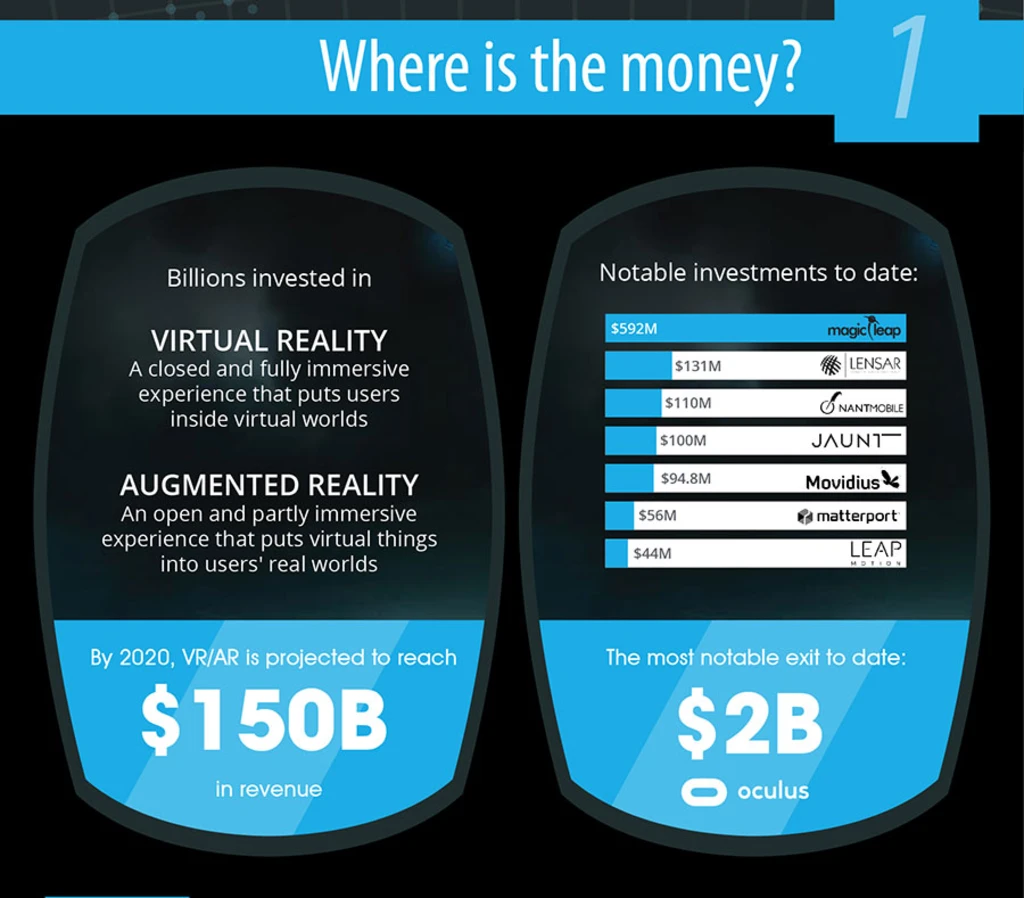 Where is the money?

1

Billions invested in

VIRTUAL REALITY
A closed and fully immersive experience that puts users inside virtual worlds

AUGMENTED REALITY
An open and partly immersive experience that puts virtual things into users' real worlds

By 2020, VR/AR is projected to reach

$150B

in revenue

Notable investments to date:

$592M magic leap
$131M LENSAR
$110M NANTMOBILE
$100M JAUNT
$94.8M Movidius
$56M matterport
$44M LEAP MOTION

The most notable exit to date:

$2B

oculus