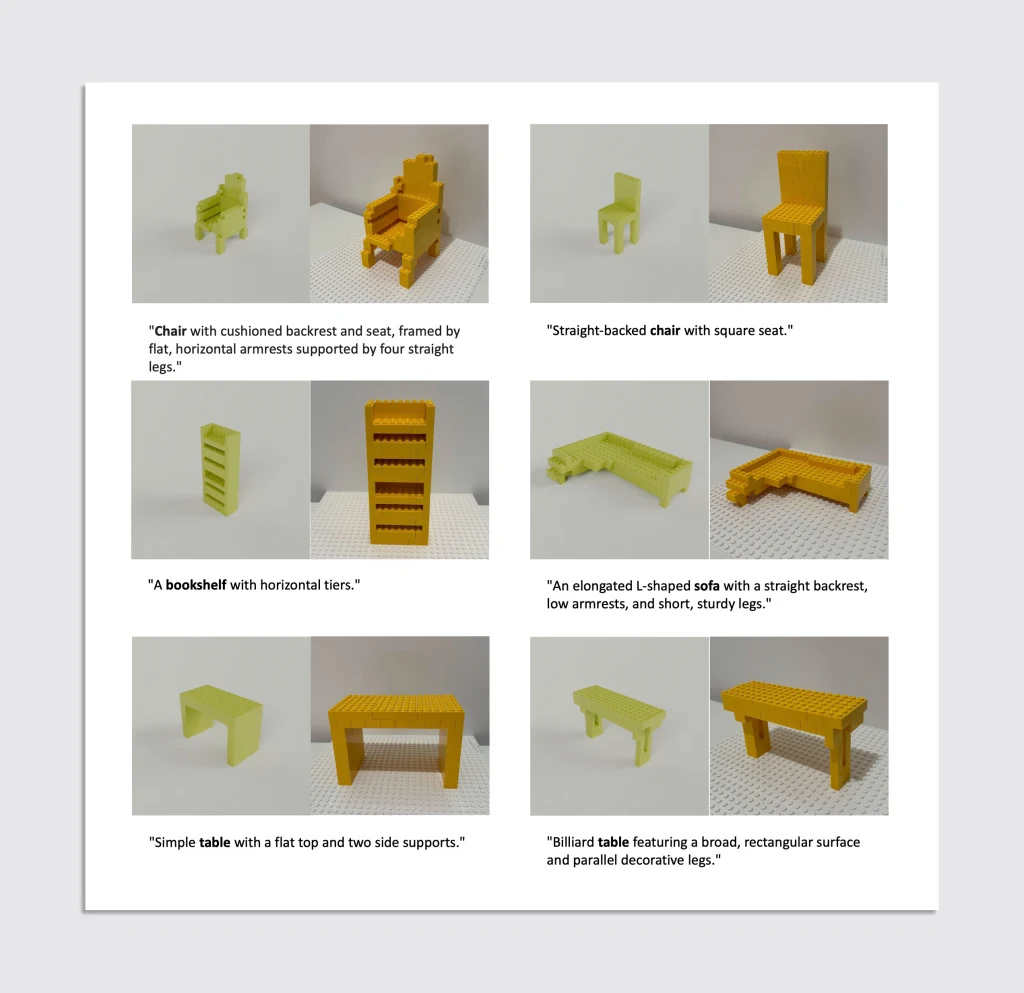 "Chair with cushioned backrest and seat, framed by flat, horizontal armrests supported by four straight legs."

"Straight-backed chair with square seat."

"A bookshelf with horizontal tiers."

"An elongated L-shaped sofa with a straight backrest, low armrests, and short, sturdy legs."

"Simple table with a flat top and two side supports."

"Billiard table featuring a broad, rectangular surface and parallel decorative legs."