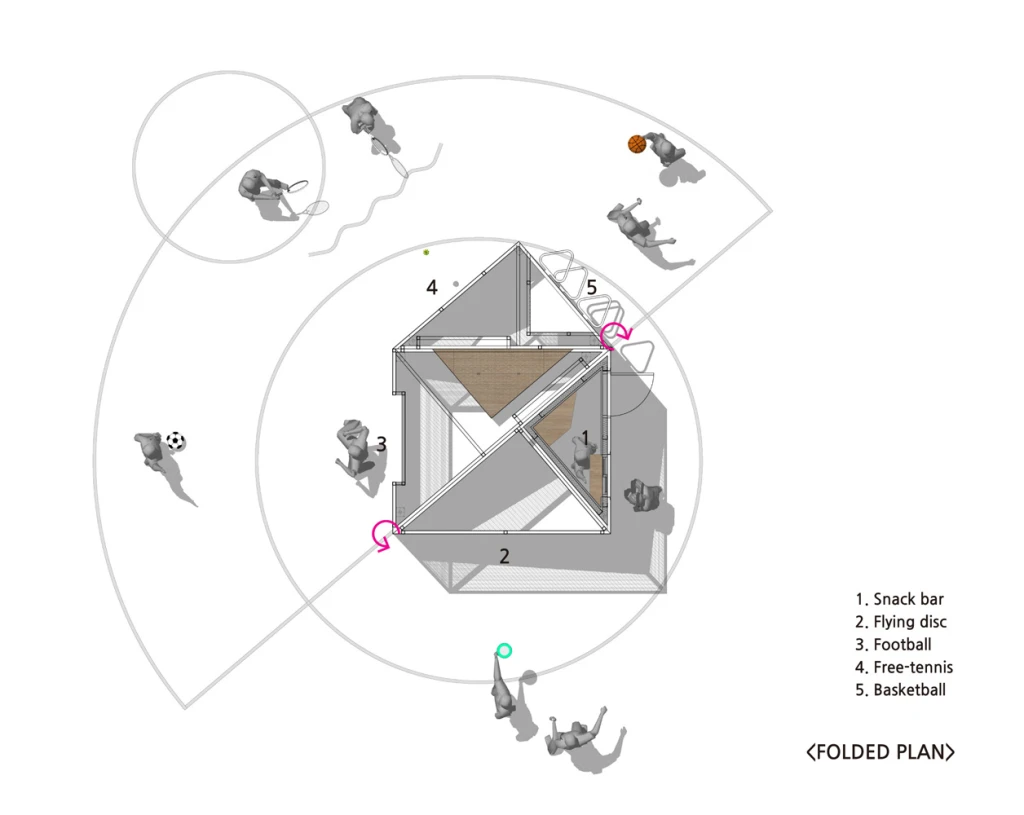 4

5

3

1

2

1. Snack bar
2. Flying disc
3. Football
4. Free-tennis
5. Basketball

<FOLDED PLAN>