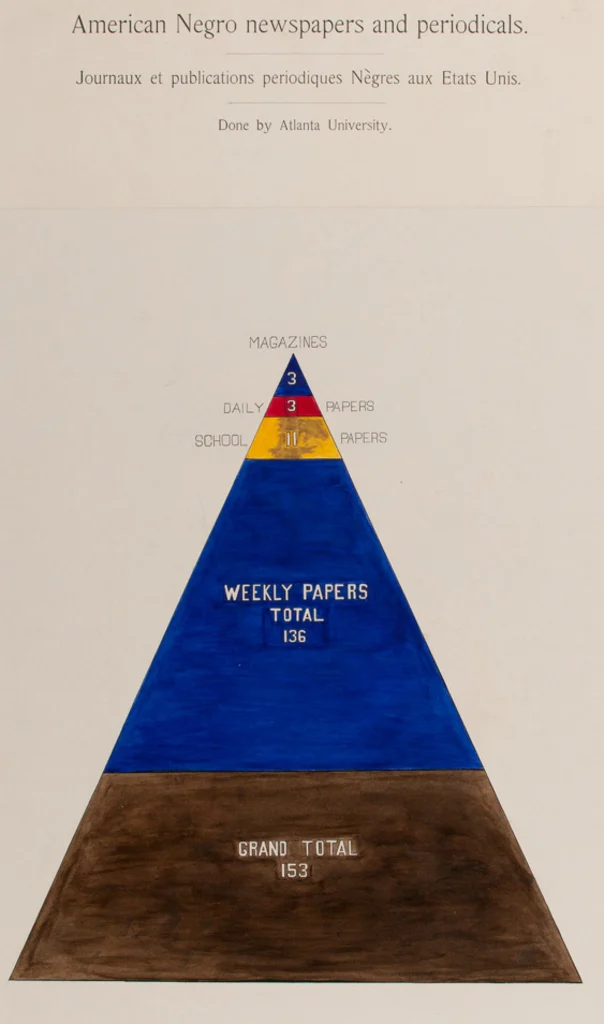 American Negro newspapers and periodicals.

Journaux et publications periodiques Nègres aux Etats Unis.

Done by Atlanta University.

MAGAZINES
3
DAILY 3 PAPERS
SCHOOL 11 PAPERS

WEEKLY PAPERS
TOTAL
136

GRAND TOTAL
153