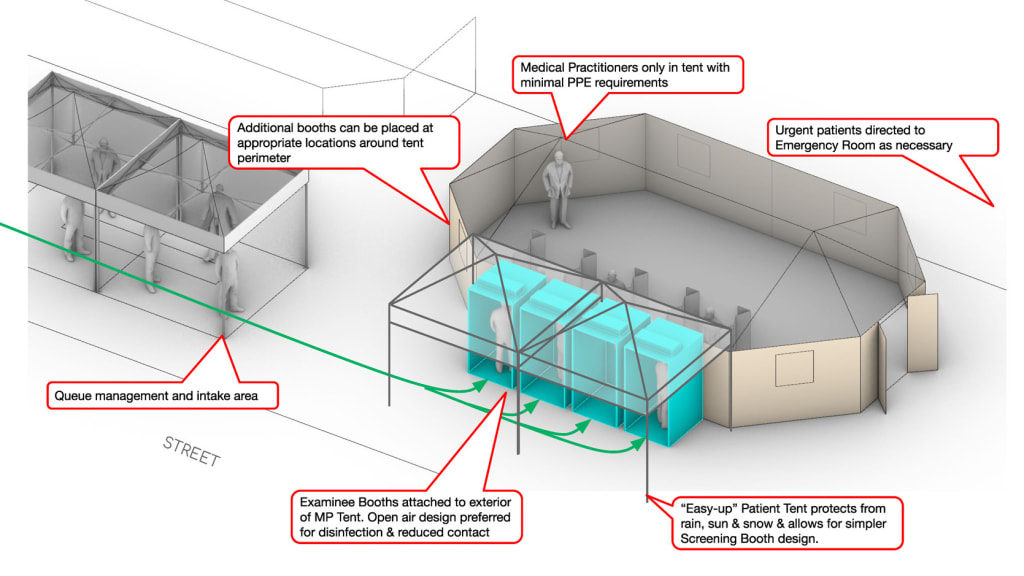 Medical Practitioners only in tent with minimal PPE requirements

Additional booths can be placed at appropriate locations around tent perimeter

Urgent patients directed to Emergency Room as necessary

Queue management and intake area

STREET

Examinee Booths attached to exterior of MP Tent. Open air design preferred for disinfection & reduced contact

"Easy-up" Patient Tent protects from rain, sun & snow & allows for simpler Screening Booth design.