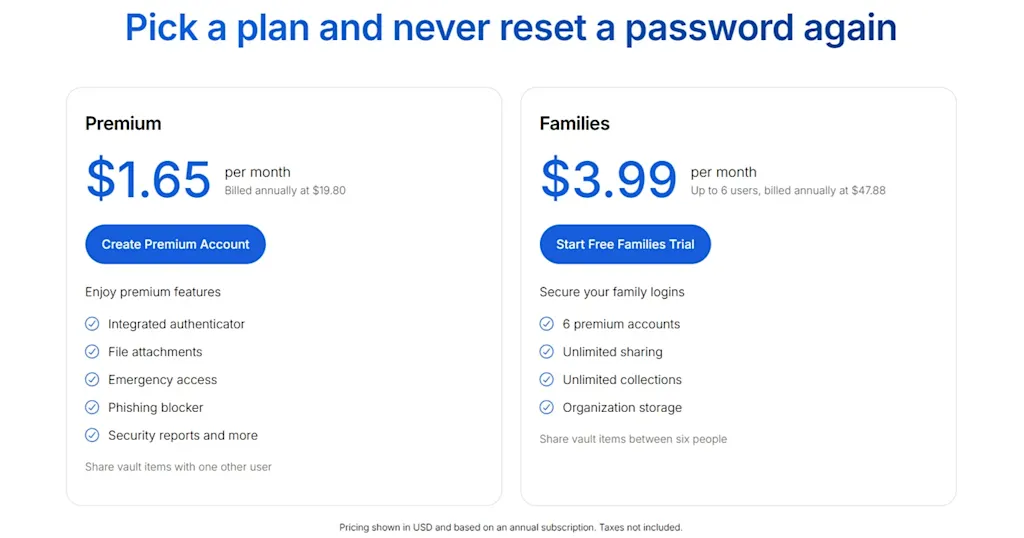 Pick a plan and never reset a password again

Premium

$1.65 per month
Billed annually at $19.80

Create Premium Account

Enjoy premium features

Integrated authenticator
File attachments
Emergency access
Phishing blocker
Security reports and more

Share vault items with one other user

Families

$3.99 per month
Up to 6 users, billed annually at $47.88

Start Free Families Trial

Secure your family logins

6 premium accounts
Unlimited sharing
Unlimited collections
Organization storage

Share vault items between six people

Pricing shown in USD and based on an annual subscription. Taxes not included.