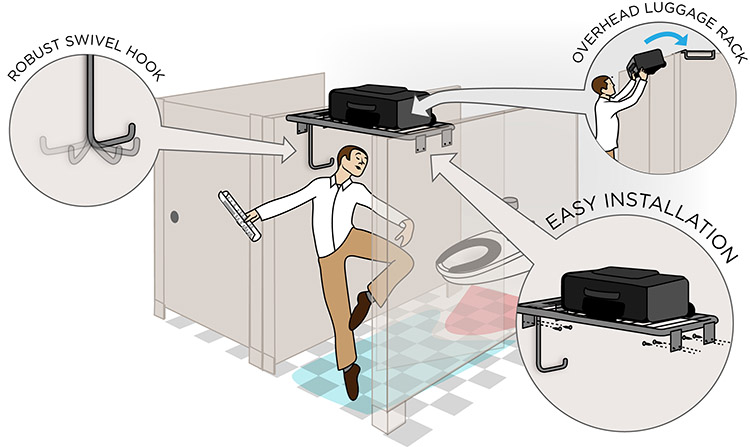 ROBUST SWIVEL HOOK

OVERHEAD LUGGAGE RACK

EASY INSTALLATION