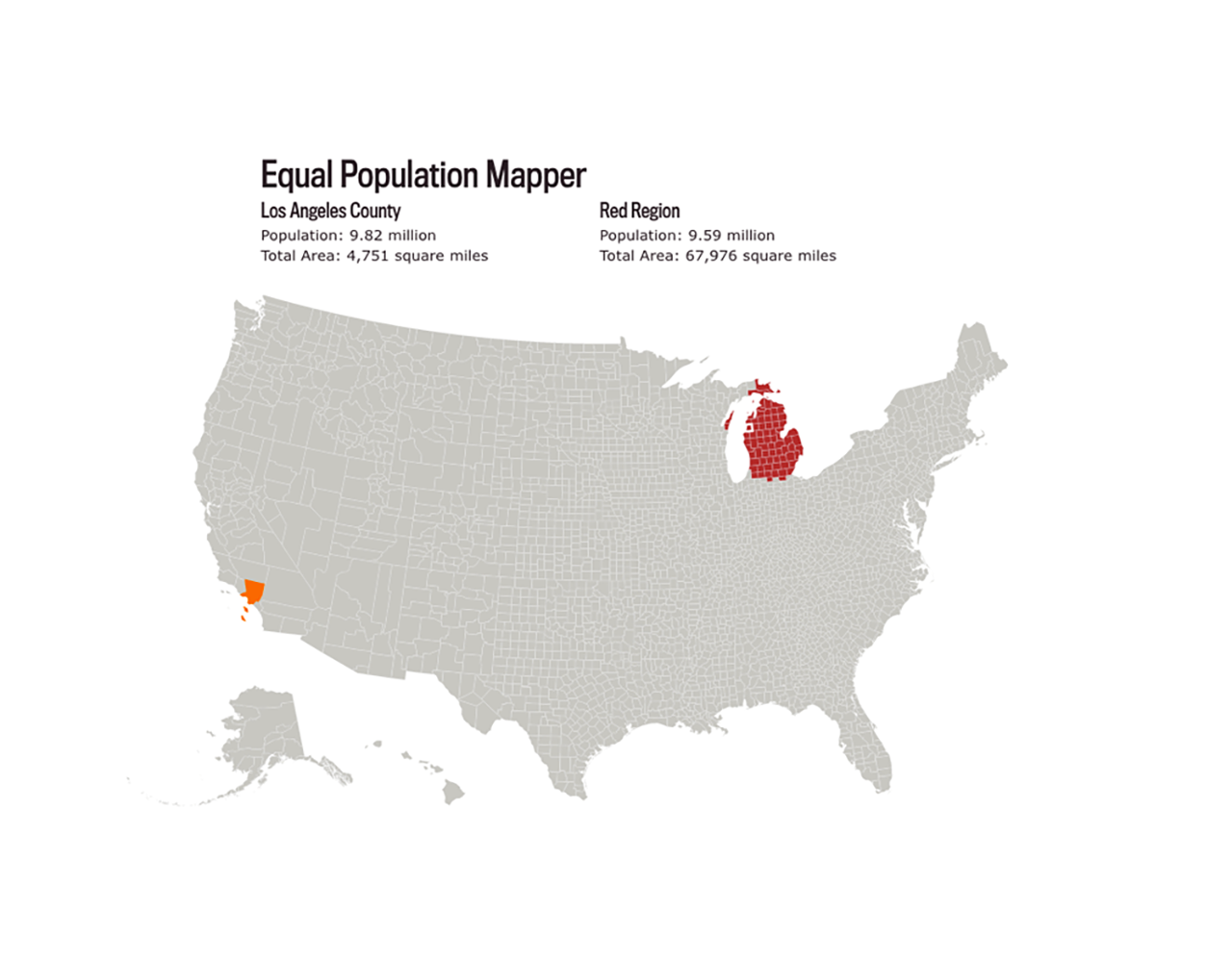 Equal Population Mapper

Los Angeles County
Population: 9.82 million
Total Area: 4,751 square miles

Red Region
Population: 9.59 million
Total Area: 67,976 square miles