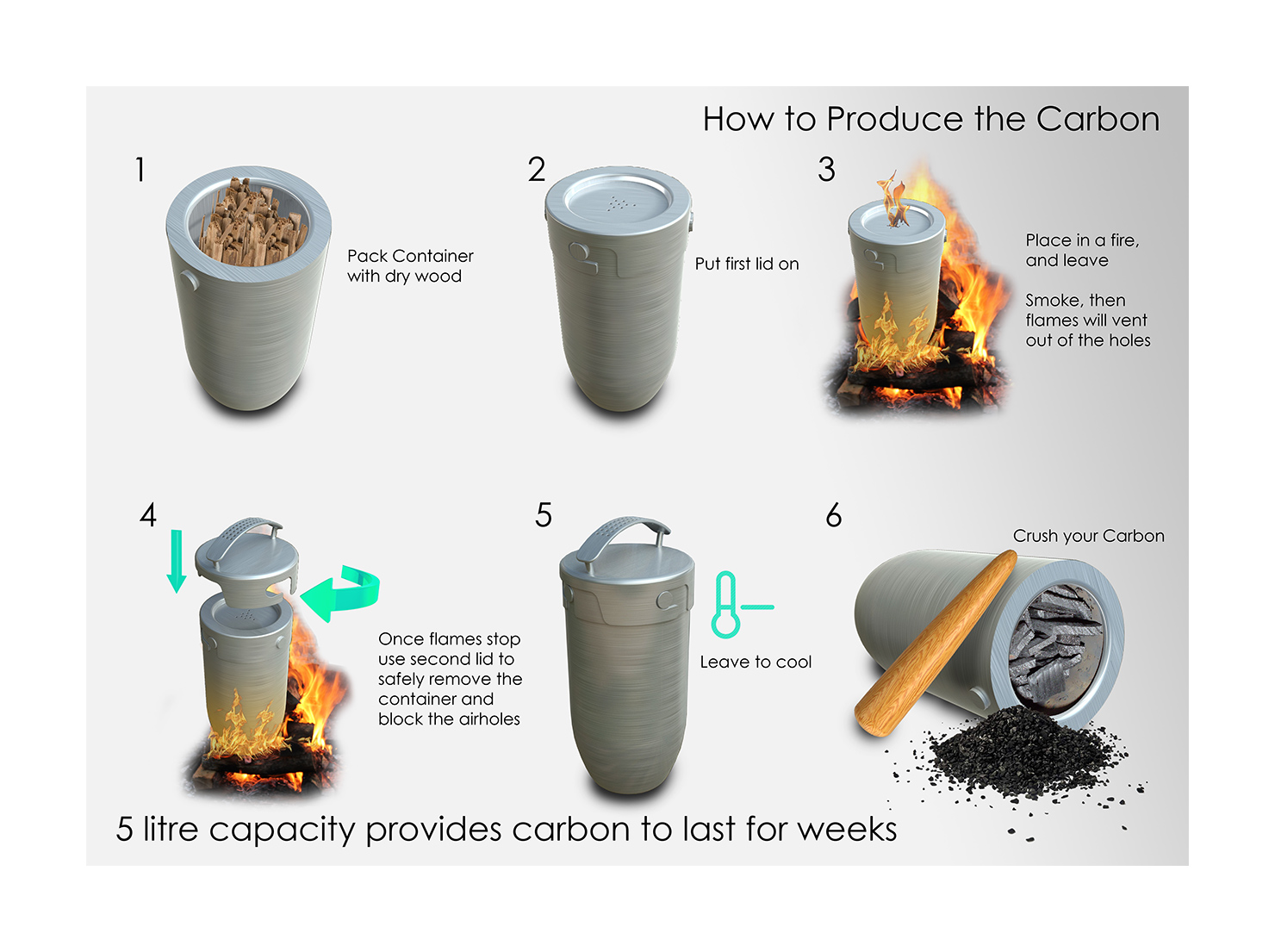 How to Produce the Carbon

1

Pack Container with dry wood

2

Put first lid on

3

Place in a fire, and leave

Smoke, then flames will vent out of the holes

4

Once flames stop use second lid to safely remove the container and block the airholes

5

Leave to cool

6

Crush your Carbon

5 litre capacity provides carbon to last for weeks