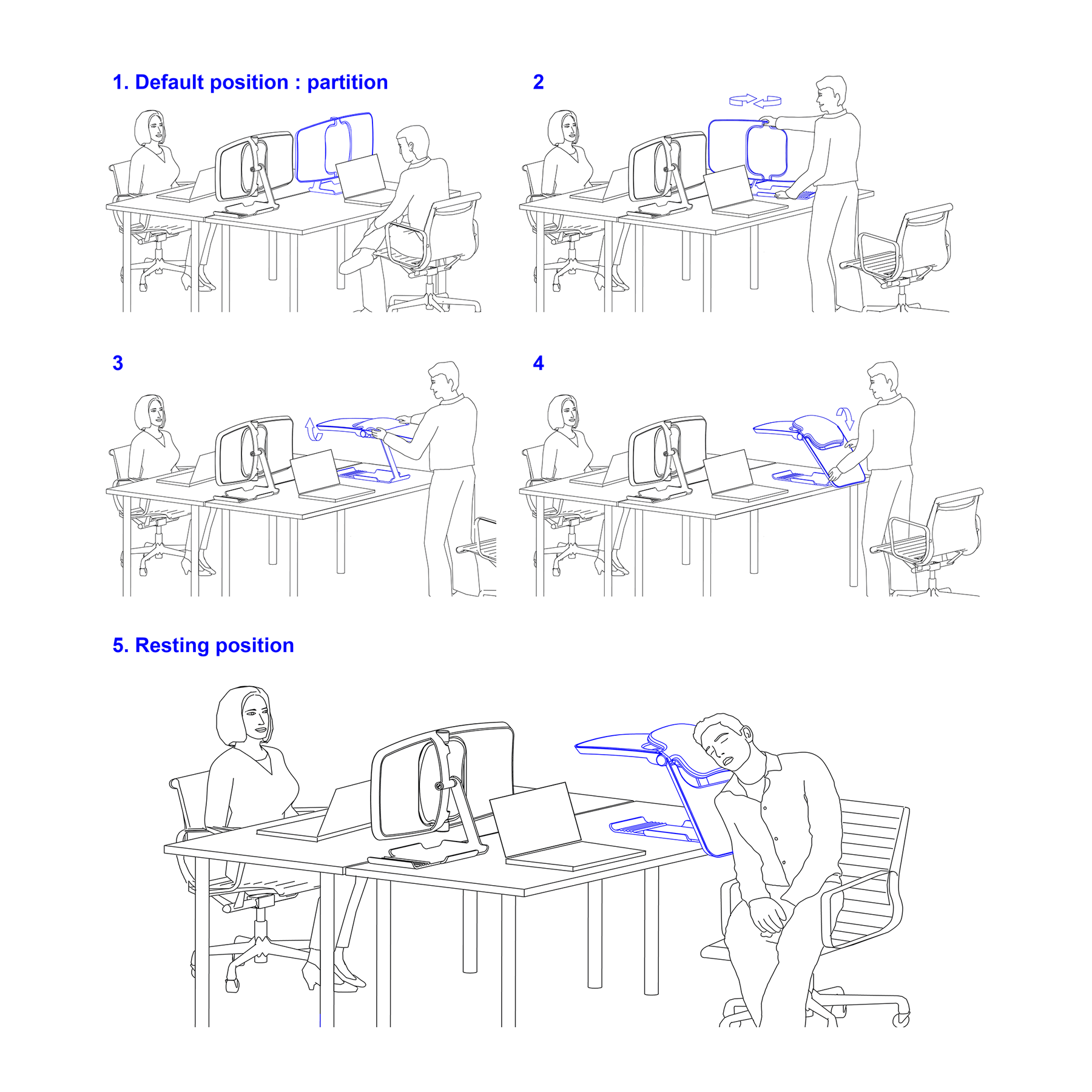 1. Default position : partition

2

3

4

5. Resting position