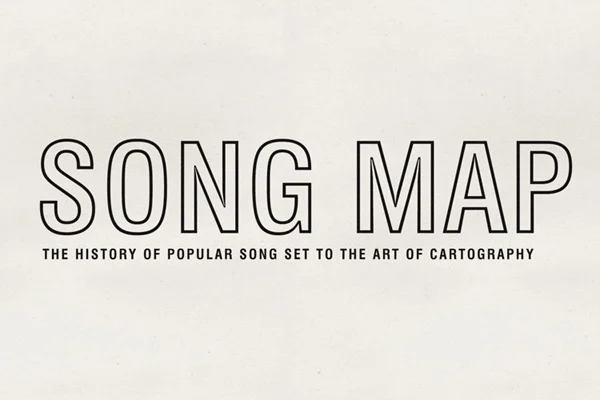 SONG MAP

THE HISTORY OF POPULAR SONG SET TO THE ART OF CARTOGRAPHY