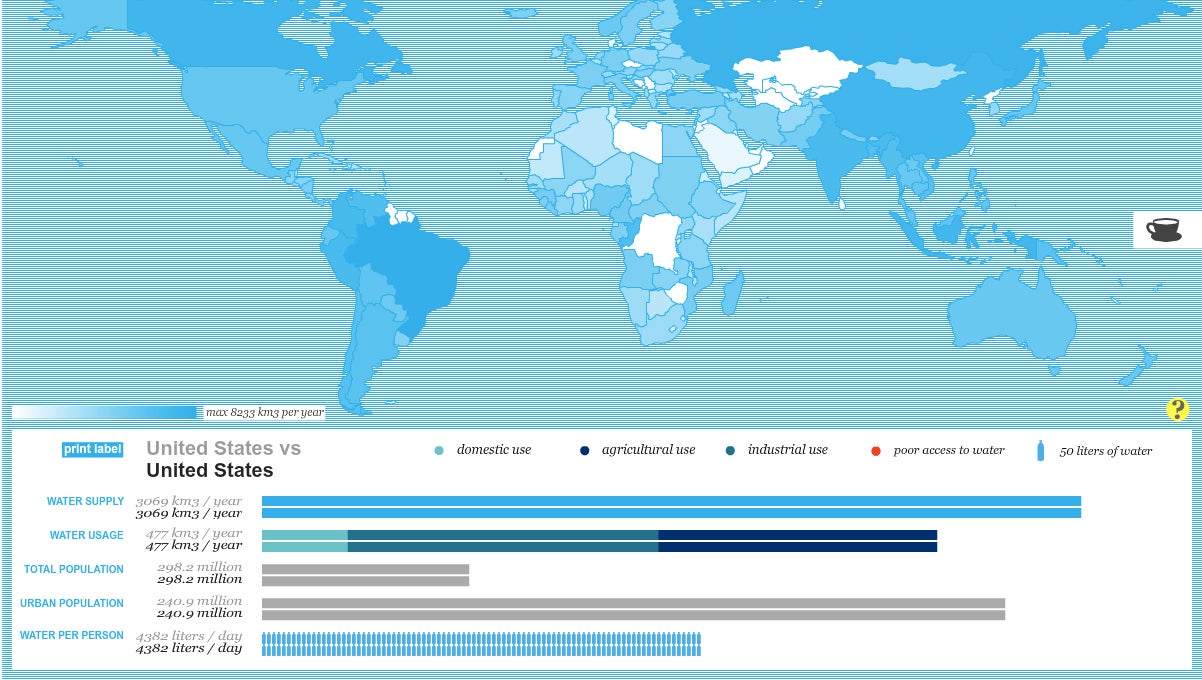 max 8233 km3 per year

?

print label

United States vs
United States

domestic use

agricultural use

industrial use

poor access to water

50 liters of water

WATER SUPPLY
3069 km3 / year
3069 km3 / year

WATER USAGE
477 km3 / year
477 km3 / year

TOTAL POPULATION
298.2 million
298.2 million

URBAN POPULATION
240.9 million
240.9 million

WATER PER PERSON
4382 liters / day
4382 liters / day