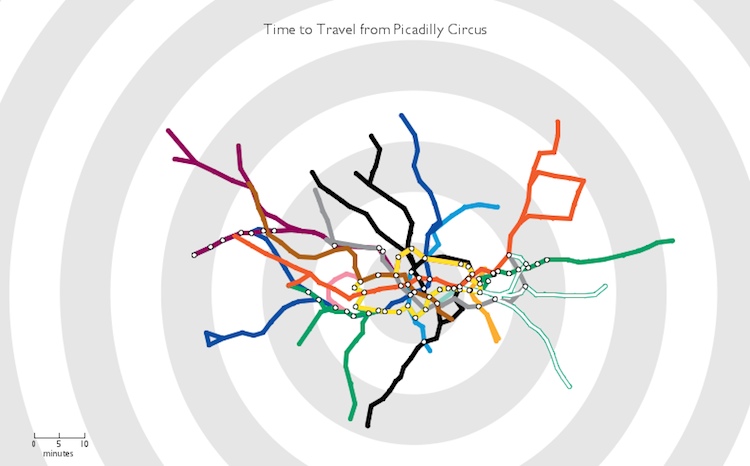 Time to Travel from Picadilly Circus

0 5 10
minutes