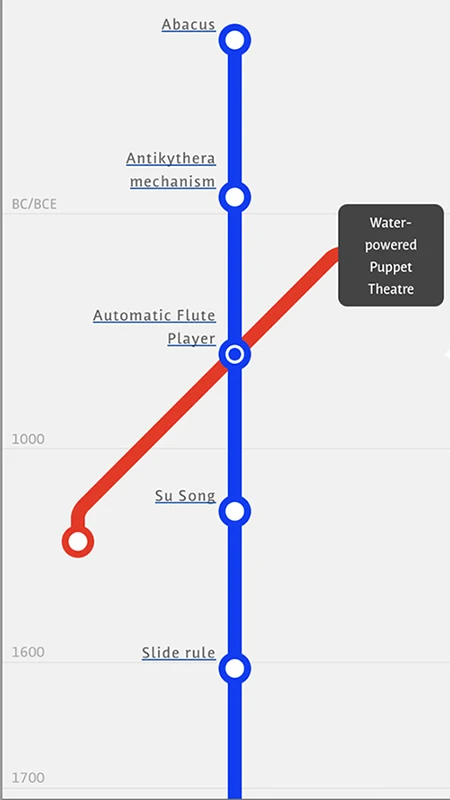 Abacus

Antikythera mechanism

BC/BCE

Water-powered Puppet Theatre

Automatic Flute Player

1000

Su Song

1600

Slide rule

1700