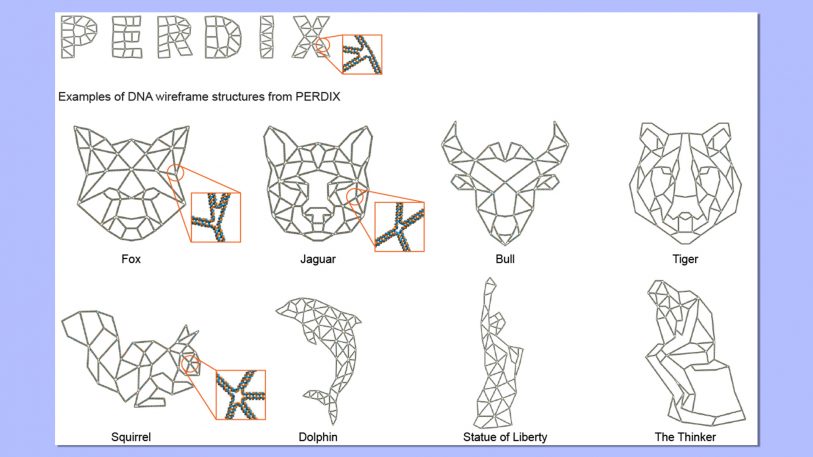 PERDIX

Examples of DNA wireframe structures from PERDIX

Fox

Jaguar

Bull

Tiger

Squirrel

Dolphin

Statue of Liberty

The Thinker