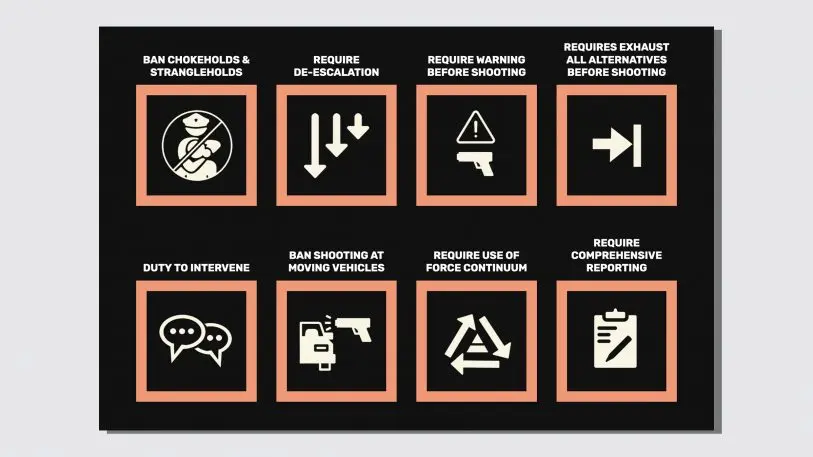 BAN CHOKEHOLDS & STRANGLEHOLDS

REQUIRE DE-ESCALATION

REQUIRE WARNING BEFORE SHOOTING

REQUIRES EXHAUST ALL ALTERNATIVES BEFORE SHOOTING

DUTY TO INTERVENE

BAN SHOOTING AT MOVING VEHICLES

REQUIRE USE OF FORCE CONTINUUM

REQUIRE COMPREHENSIVE REPORTING