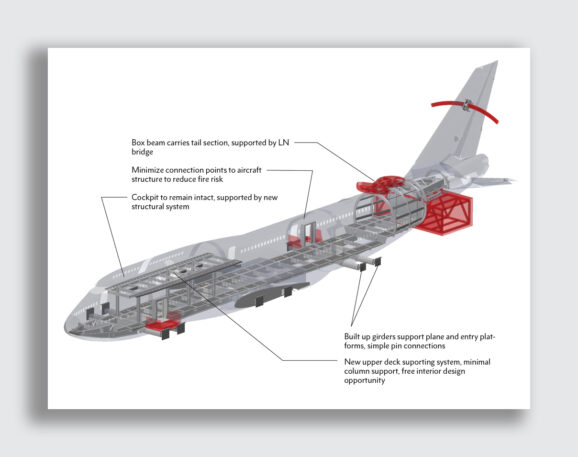 Box beam carries tail section, supported by LN bridge

Minimize connection points to aircraft structure to reduce fire risk

Cockpit to remain intact, supported by new structural system

Built up girders support plane and entry platforms, simple pin connections

New upper deck suporting system, minimal column support, free interior design opportunity