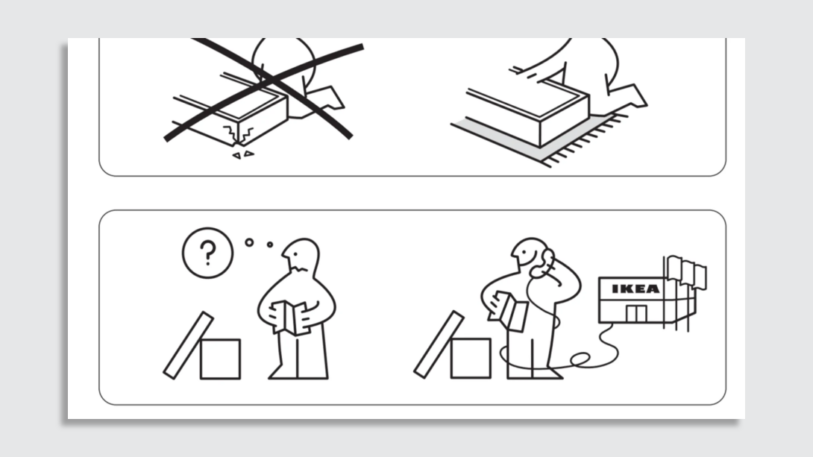 ?

IKEA