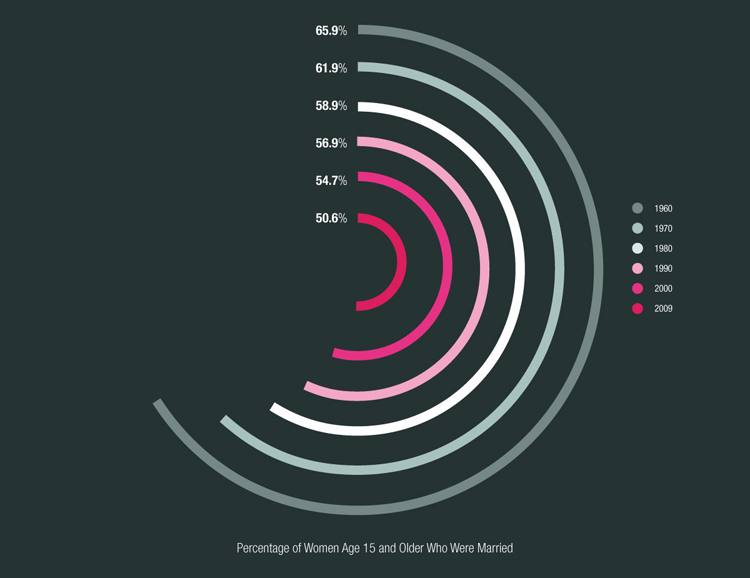 65.9%

61.9%

58.9%

56.9%

54.7%

50.6%

1960

1970

1980

1990

2000

2009

Percentage of Women Age 15 and Older Who Were Married