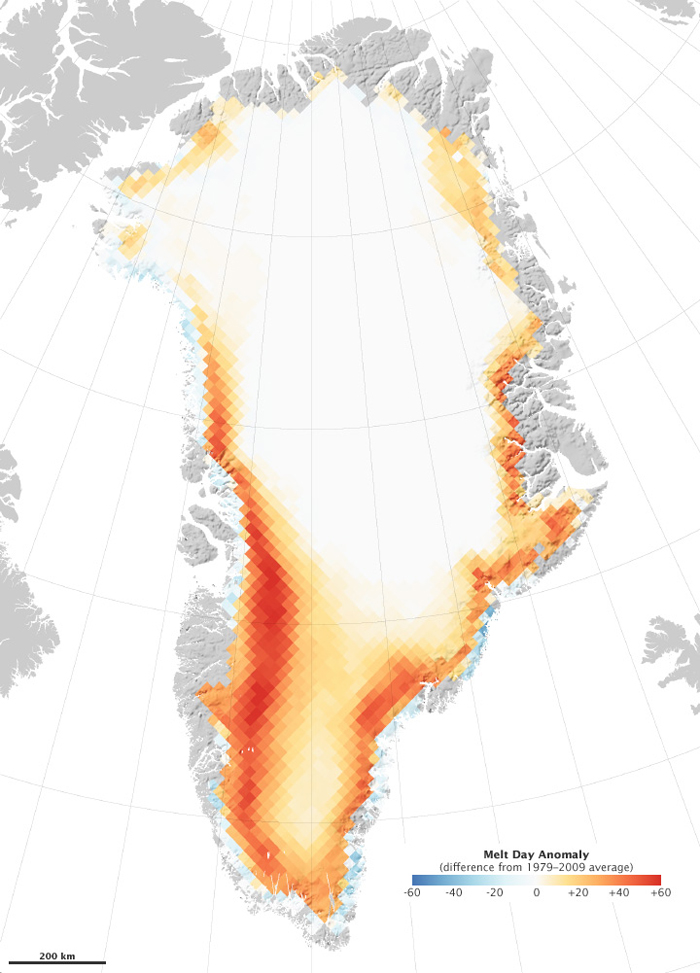 Melt Day Anomaly
(difference from 1979–2009 average)

-60 -40 -20 0 +20 +40 +60

200 km