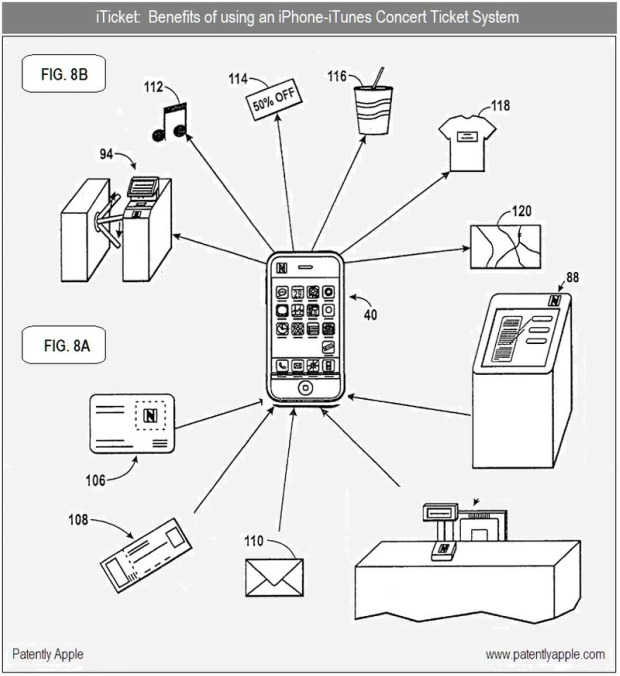 iTicket: Benefits of using an iPhone-iTunes Concert Ticket System

FIG. 8B

112

114

50% OFF

116

118

94

120

88

40

FIG. 8A

106

108

110

Patently Apple

www.patentlyapple.com