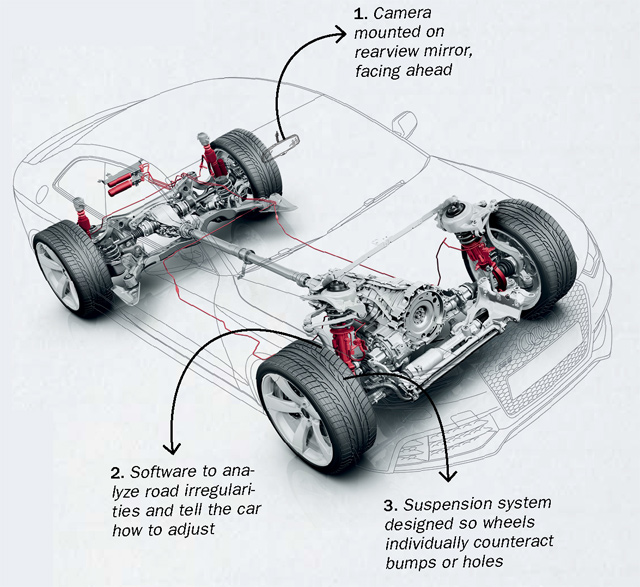 1. Camera mounted on rearview mirror, facing ahead

2. Software to analyze road irregularities and tell the car how to adjust

3. Suspension system designed so wheels individually counteract bumps or holes