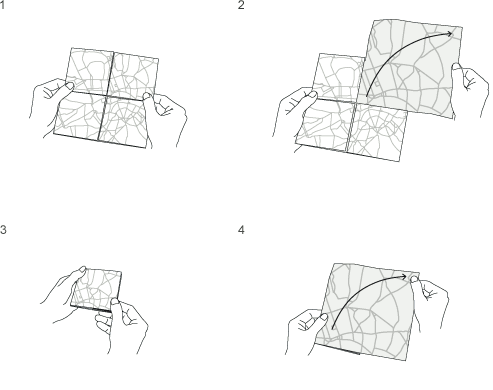 1

2

3

4