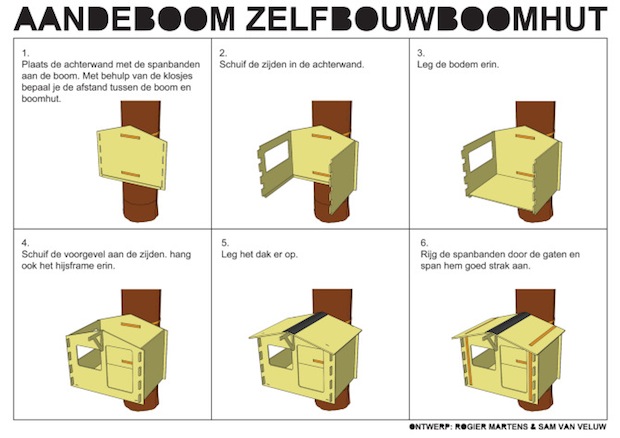 AANDEBOOM ZELFBOUWBOOMHUT

1.
Plaats de achterwand met de spanbanden aan de boom. Met behulp van de klosjes bepaal je de afstand tussen de boom en boomhut.

2.
Schuif de zijden in de achterwand.

3.
Leg de bodem erin.

4.
Schuif de voorgevel aan de zijden. hang ook het hijsframe erin.

5.
Leg het dak er op.

6.
Rijg de spanbanden door de gaten en span hem goed strak aan.

ONTWERP: ROGIER MARTENS & SAM VAN VELUW